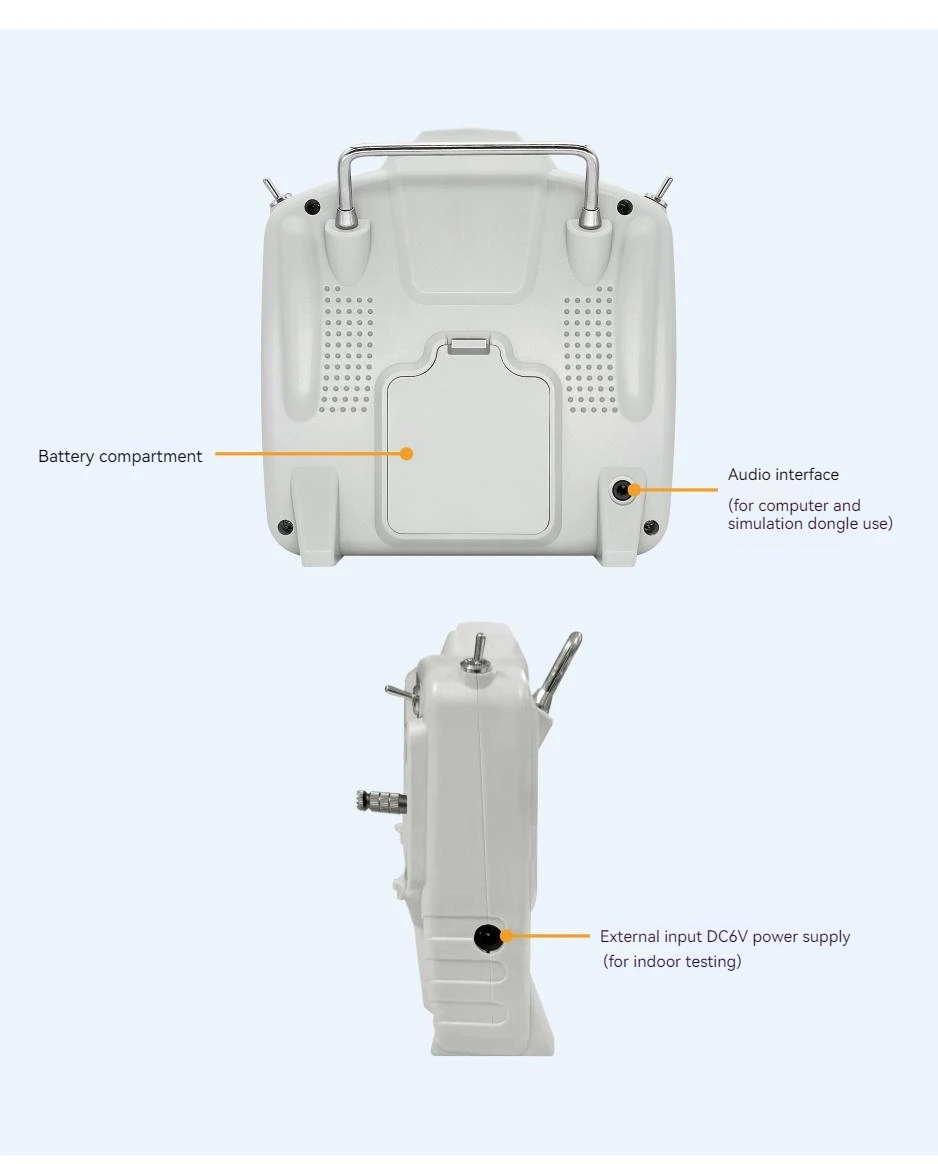 Battery compartment

Audio interface

(for computer and simulation dongle use)

External input DC6V power supply
(for indoor testing)