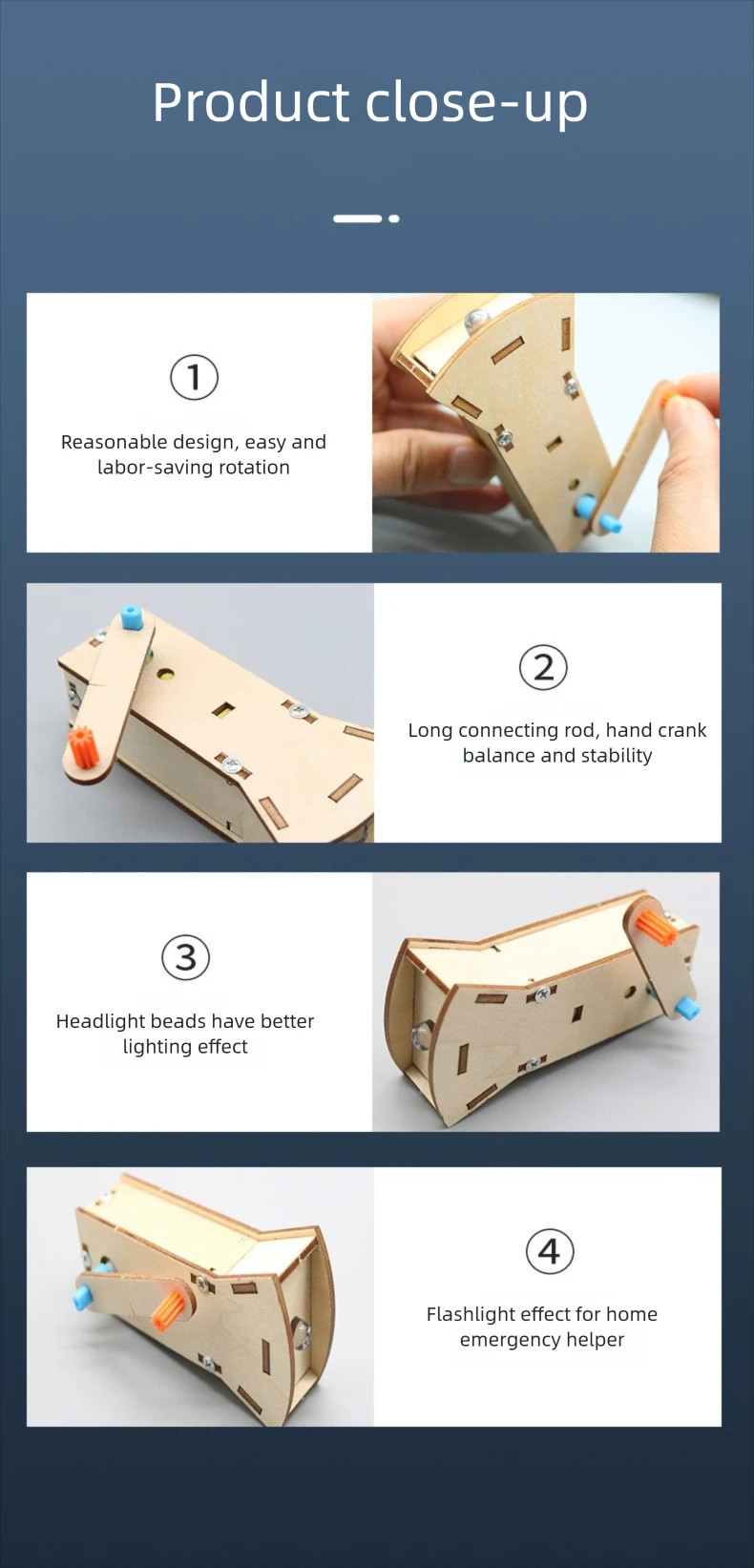 Product close-up

①

Reasonable design, easy and labor-saving rotation

②

Long connecting rod, hand crank balance and stability

③

Headlight beads have better lighting effect

④

Flashlight effect for home emergency helper