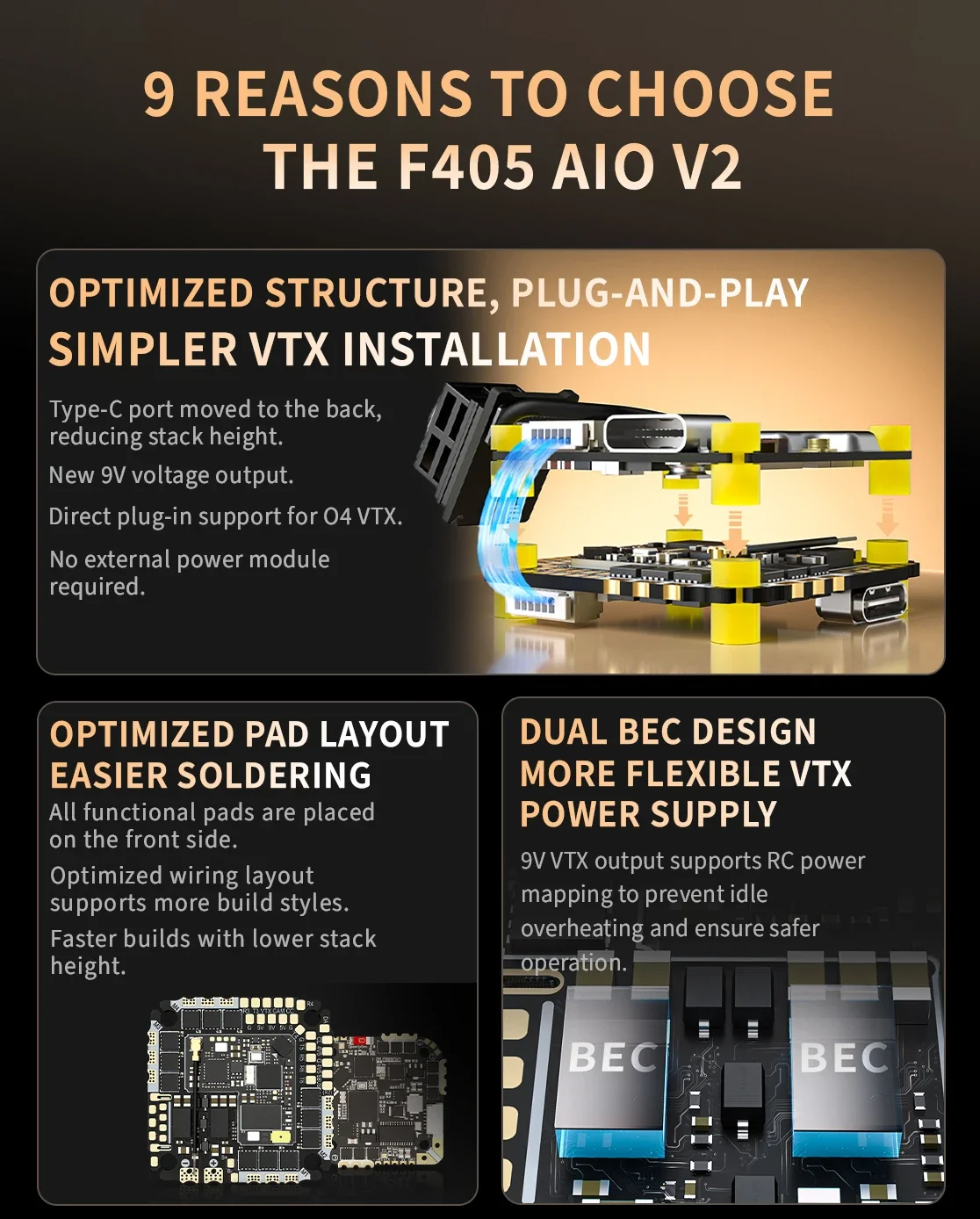 9 REASONS TO CHOOSE THE F405 AIO V2

OPTIMIZED STRUCTURE, PLUG-AND-PLAY
SIMPLER VTX INSTALLATION

Type-C port moved to the back, reducing stack height.

New 9V voltage output.

Direct plug-in support for O4 VTX.

No external power module required.

OPTIMIZED PAD LAYOUT
EASIER SOLDERING

All functional pads are placed on the front side.

Optimized wiring layout supports more build styles.

Faster builds with lower stack height.

DUAL BEC DESIGN
MORE FLEXIBLE VTX POWER SUPPLY

9V VTX output supports RC power mapping to prevent idle overheating and ensure safer operation.

BEC

BEC