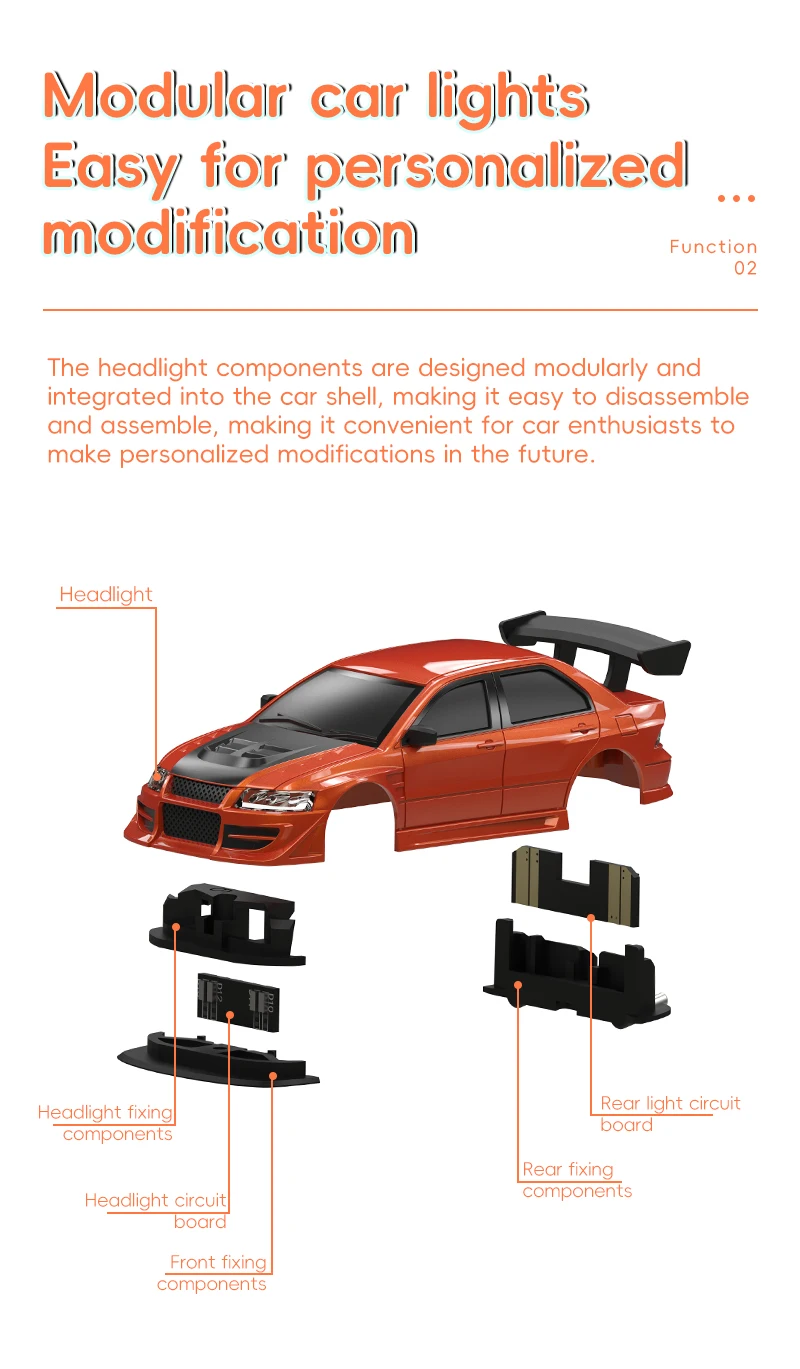 Modular car lights
Easy for personalized
modification

...

Function
02

The headlight components are designed modularly and integrated into the car shell, making it easy to disassemble and assemble, making it convenient for car enthusiasts to make personalized modifications in the future.

Headlight

D12

D10

Headlight fixing components

Headlight circuit board

Front fixing components

Rear light circuit board

Rear fixing components