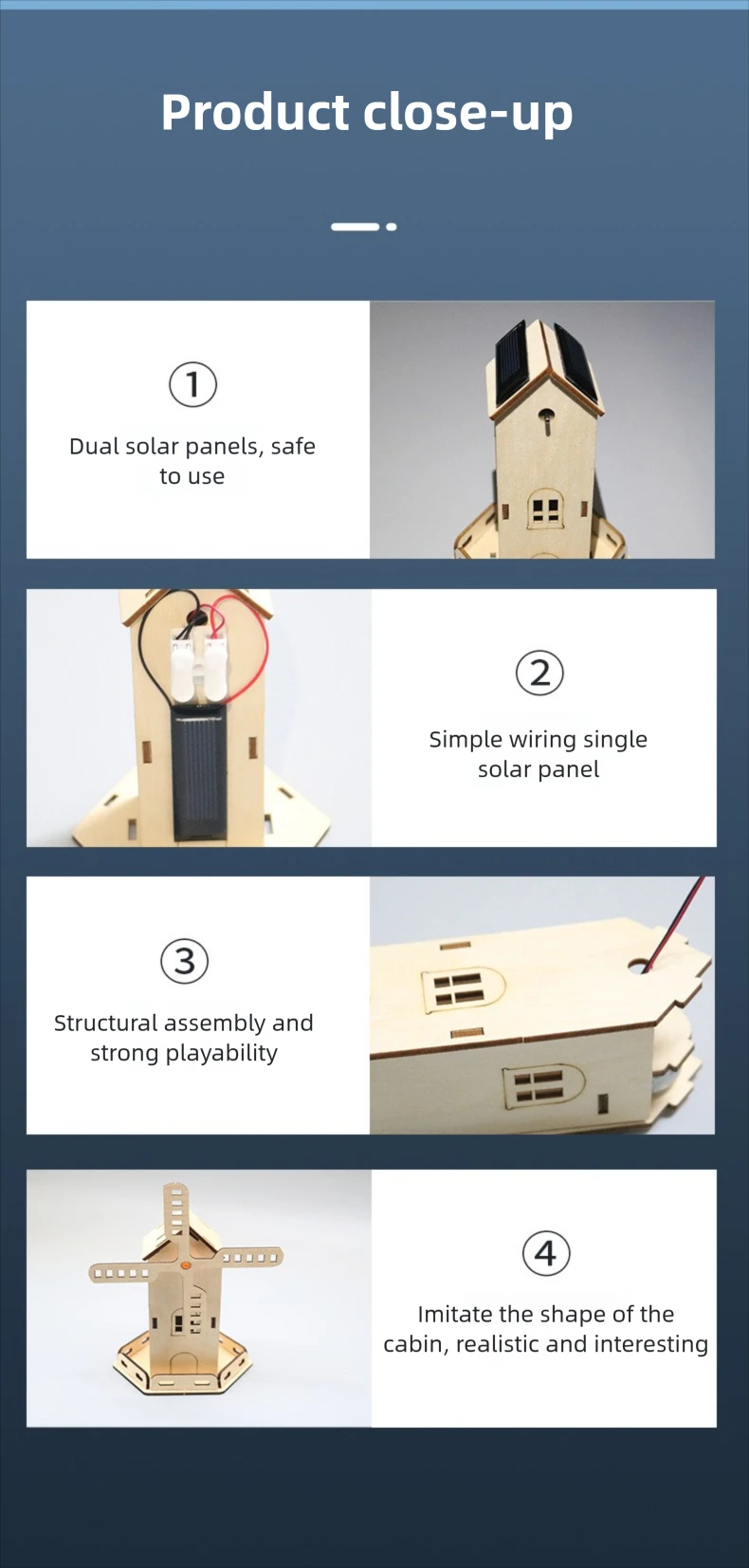 Product close-up

①
Dual solar panels, safe to use

②
Simple wiring single solar panel

③
Structural assembly and strong playability

④
Imitate the shape of the cabin, realistic and interesting