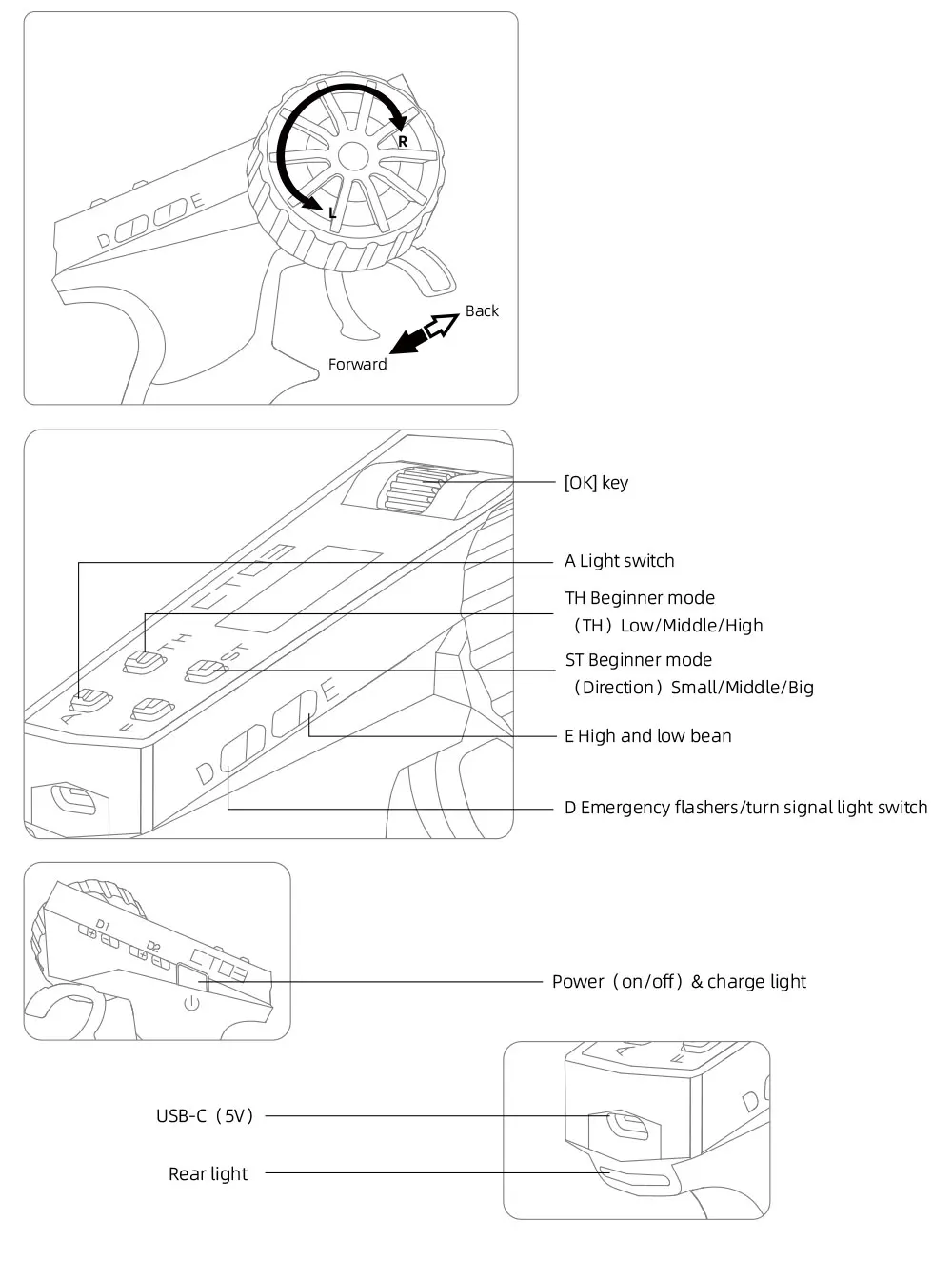 R
L
D
E
Back
Forward

[OK] key
A Light switch
TH Beginner mode
（TH）Low/Middle/High
ST Beginner mode
（Direction）Small/Middle/Big
E High and low bean
D Emergency flashers/turn signal light switch
CT03
TH
ST
A
F
D
E

D1
D2
CT03
Power（on/off）& charge light

USB-C（5V）
Rear light
A
F
D