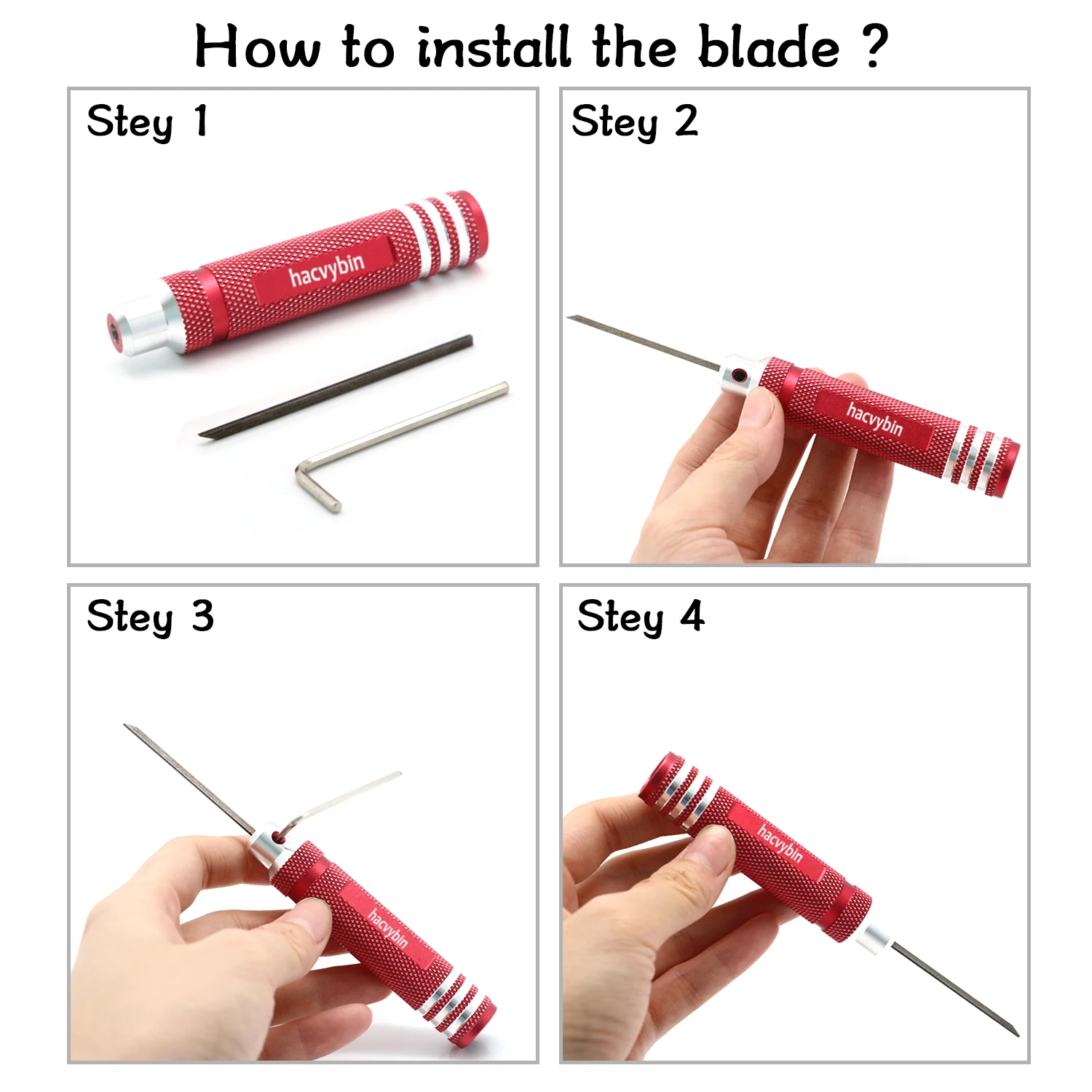 How to install the blade ?

Stey 1

hacvybin

Stey 2

hacvybin

Stey 3

hacvybin

Stey 4

hacvybin