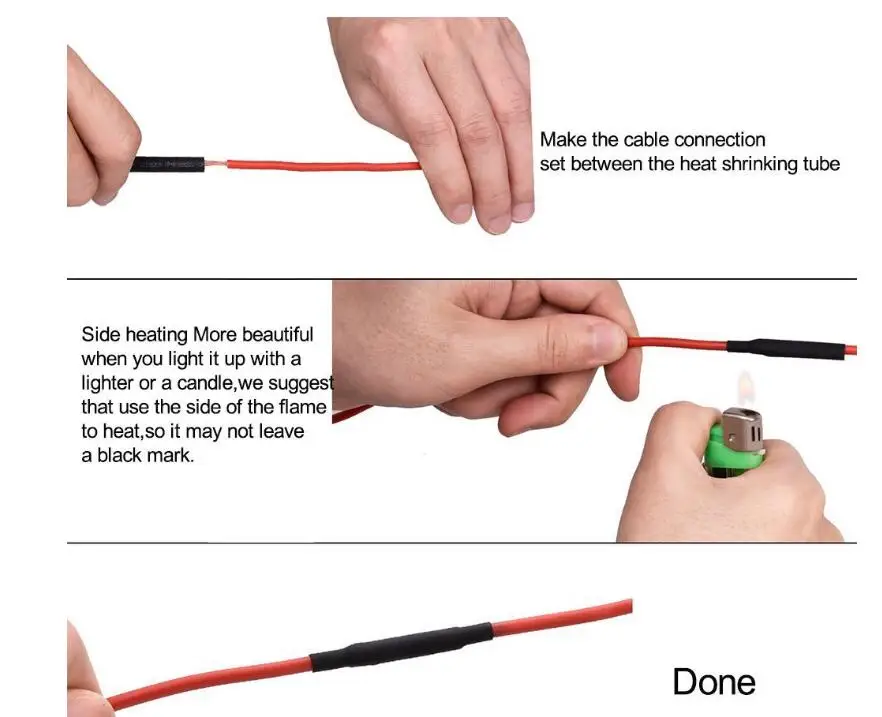 Make the cable connection set between the heat shrinking tube

Side heating More beautiful when you light it up with a lighter or a candle,we suggest that use the side of the flame to heat,so it may not leave a black mark.

Done