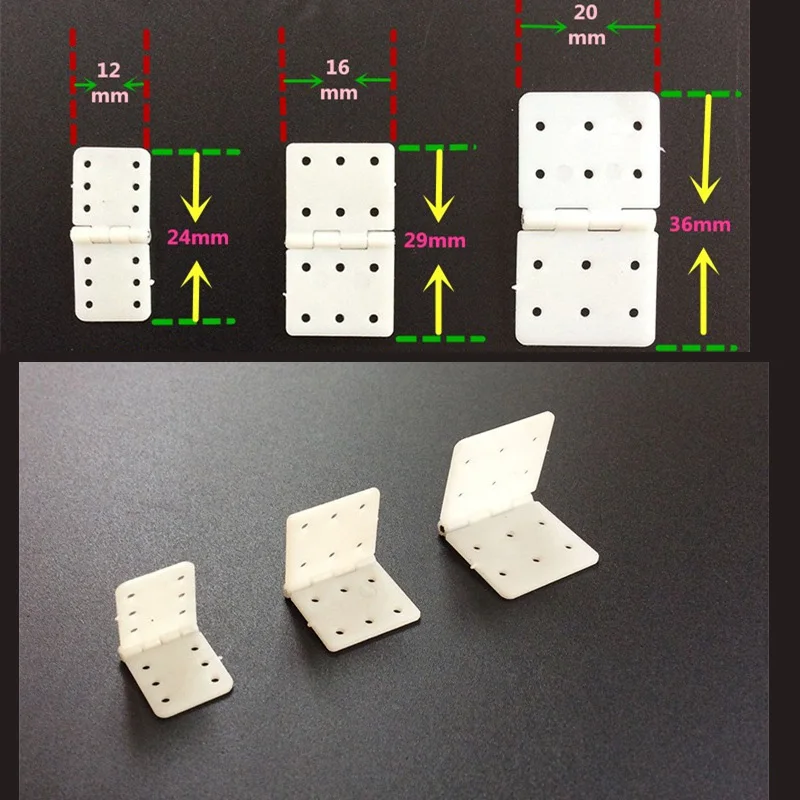 12 mm

24mm

16 mm

29mm

20 mm

36mm